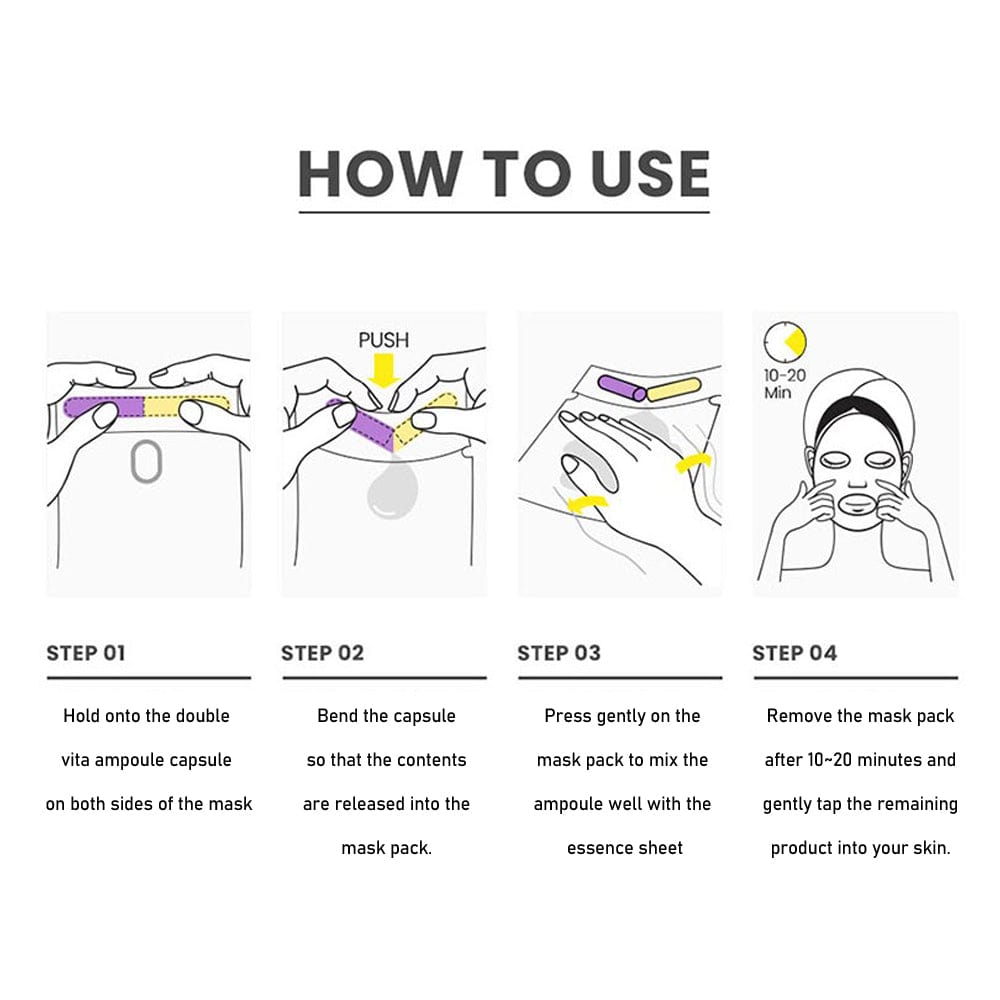 HOW TO USE

PUSH

10-20 Min

STEP 01

Hold onto the double vita ampoule capsule on both sides of the mask

STEP 02

Bend the capsule so that the contents are released into the mask pack.

STEP 03

Press gently on the mask pack to mix the ampoule well with the essence sheet

STEP 04

Remove the mask pack after 10~20 minutes and gently tap the remaining product into your skin.